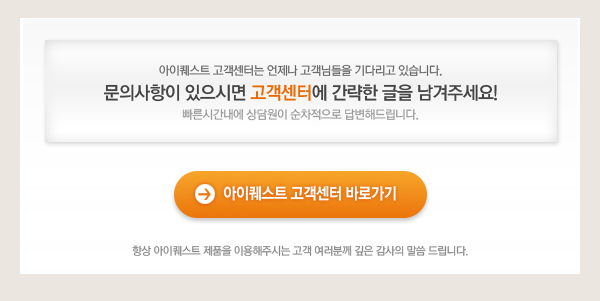 아이퀘스트 고객센터는 언제나 고객님들을 기다리고 있습니다.

문의사항이 있으시면 고객센터에 간략한 글을 남겨주세요!

빠른시간내에 상담원이 순차적으로 답변해드립니다.

아이퀘스트 고객센터 바로가기

항상 아이퀘스트 제품을 이용해주시는 고객 여러분께 깊은 감사의 말씀 드립니다.